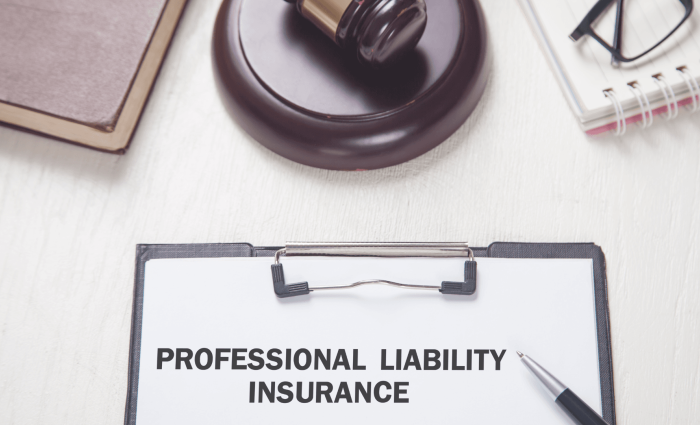 PROFESSIONAL LIABILITY INSURANCE